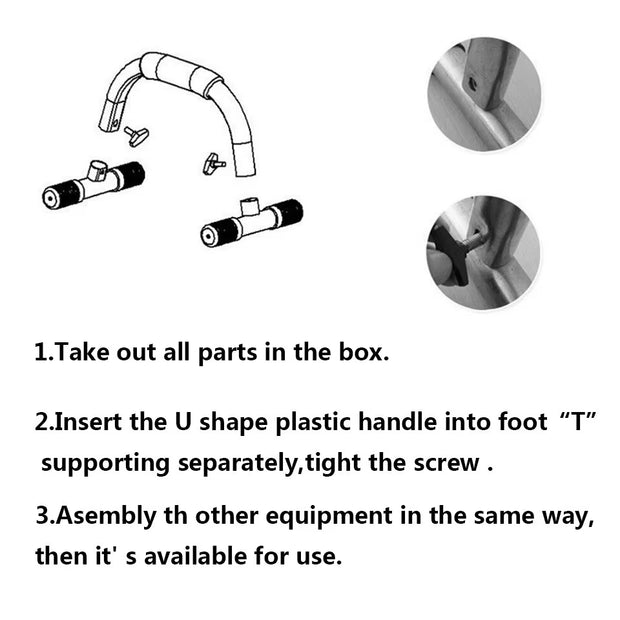 1.Take out all parts in the box.

2.Insert the U shape plastic handle into foot “T” supporting separately,tight the screw .

3.Asembly th other equipment in the same way, then it' s available for use.