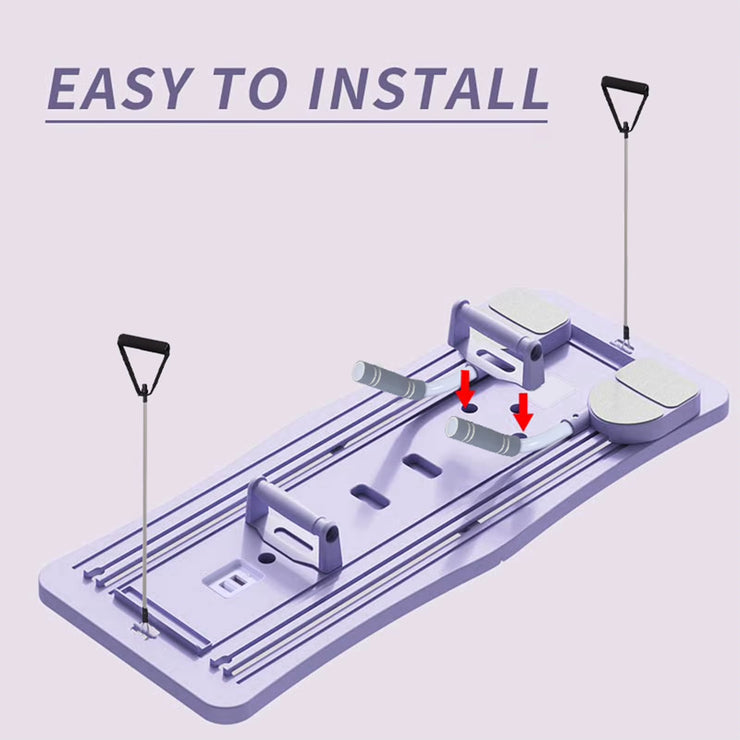 EASY TO INSTALL